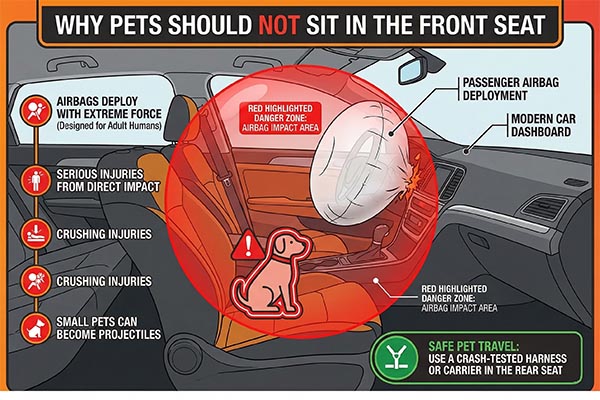 WHY PETS SHOULD NOT SIT IN THE FRONT SEAT

AIRBAGS DEPLOY WITH EXTREME FORCE
(Designed for Adult Humans)

SERIOUS INJURIES FROM DIRECT IMPACT

CRUSHING INJURIES

CRUSHING INJURIES

SMALL PETS CAN BECOME PROJECTILES

RED HIGHLIGHTED DANGER ZONE: AIRBAG IMPACT AREA

PASSENGER AIRBAG DEPLOYMENT

MODERN CAR DASHBOARD

RED HIGHLIGHTED DANGER ZONE: AIRBAG IMPACT AREA

SAFE PET TRAVEL:
USE A CRASH-TESTED HARNESS OR CARRIER IN THE REAR SEAT